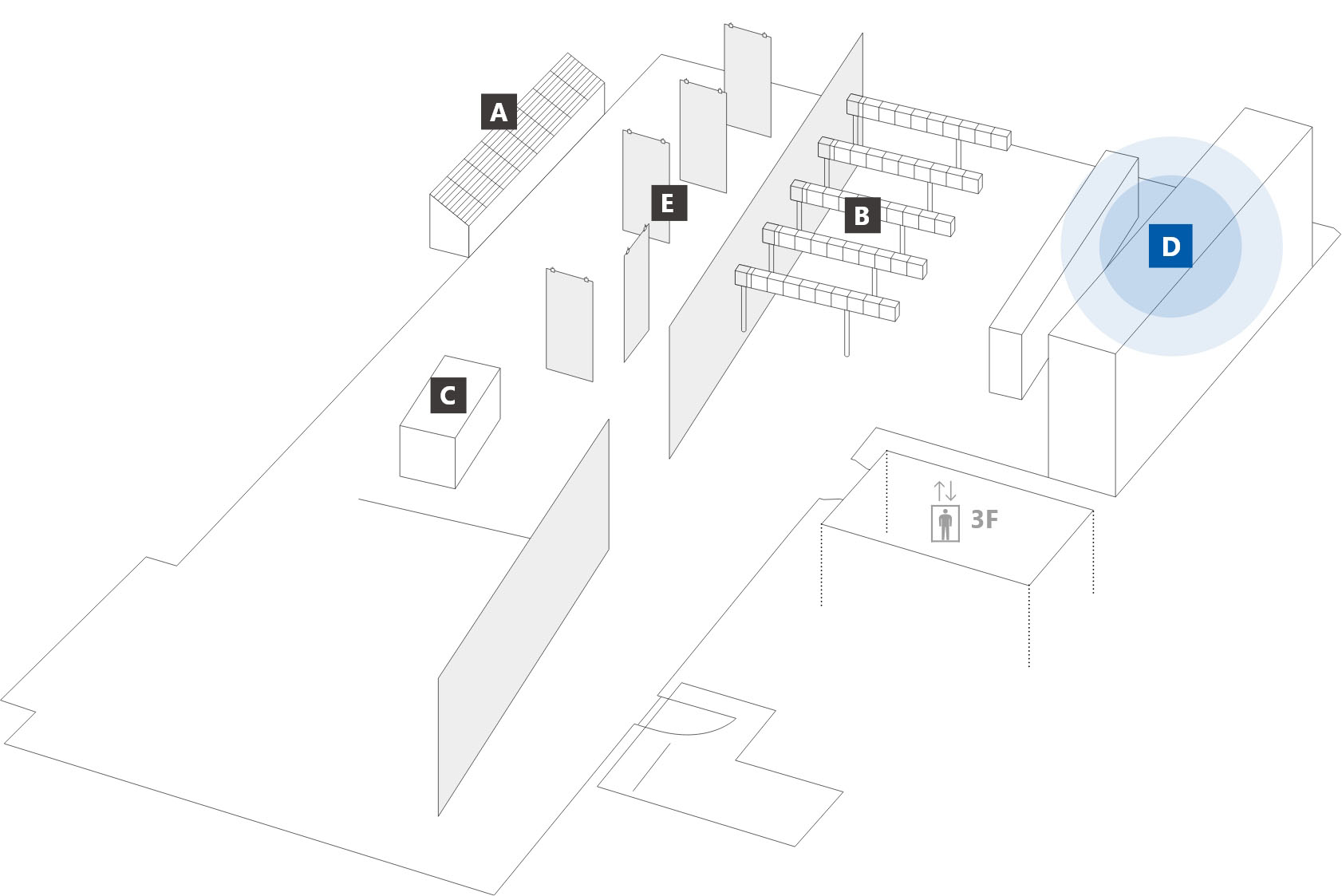 A

E

B

D

C

3F